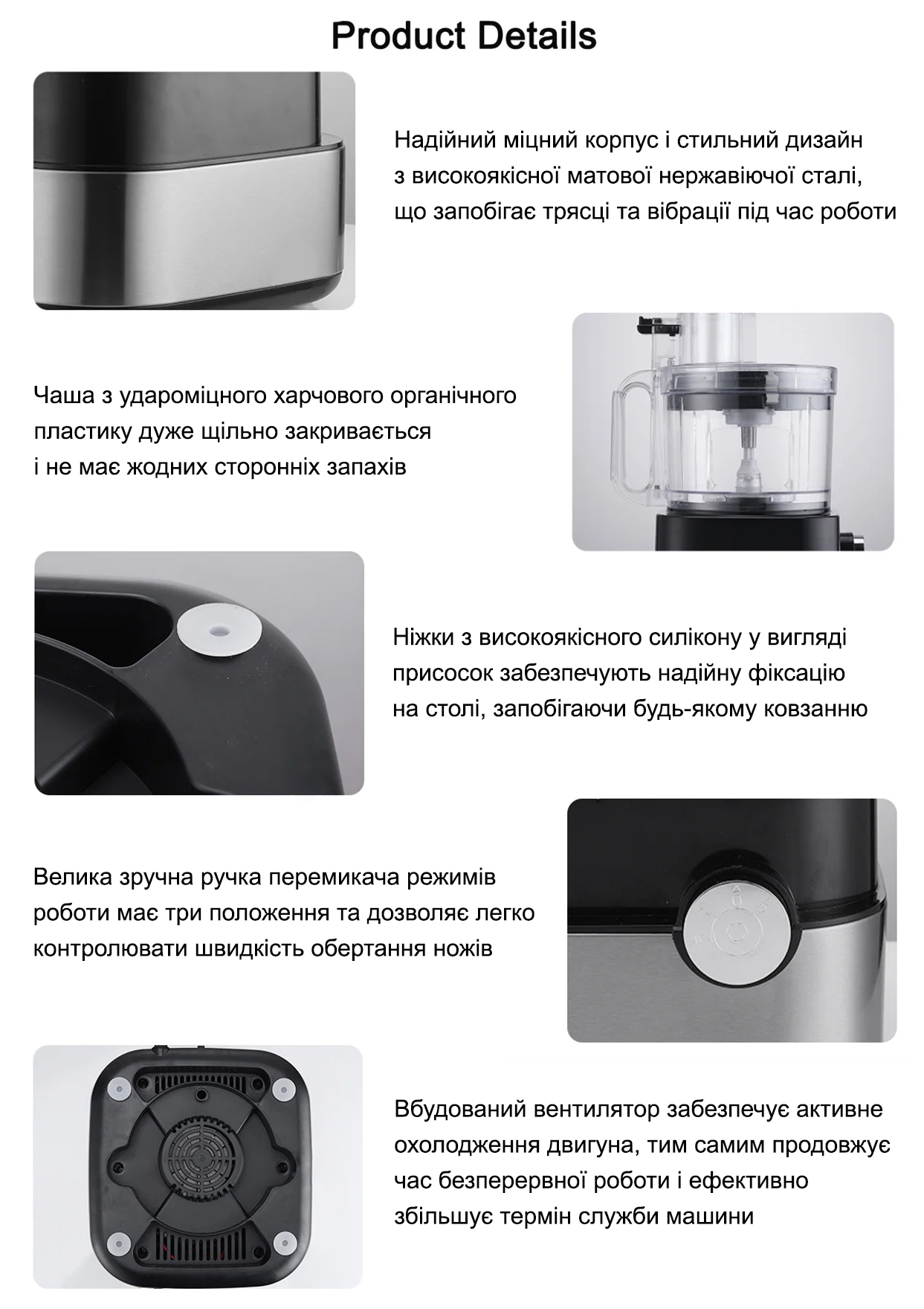 Product Details

Надійний міцний корпус і стильний дизайн з високоякісної матової нержавіючої сталі, що запобігає трясці та вібрації під час роботи

Чаша з удароміцного харчового органічного пластику дуже щільно закривається і не має жодних сторонніх запахів

Ніжки з високоякісного силікону у вигляді присосок забезпечують надійну фіксацію на столі, запобігаючи будь-якому ковзанню

Велика зручна ручка перемикача режимів роботи має три положення та дозволяє легко контролювати швидкість обертання ножів

Вбудований вентилятор забезпечує активне охолодження двигуна, тим самим продовжує час безперервної роботи і ефективно збільшує термін служби машини