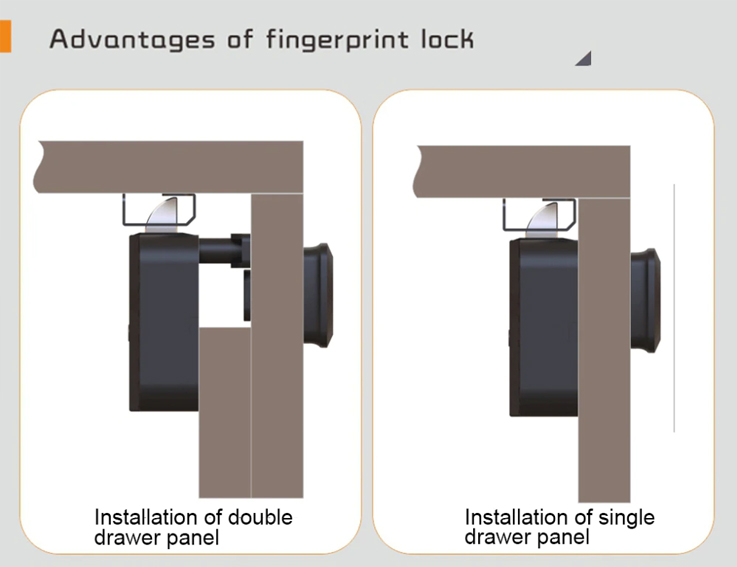 Advantages of fingerprint lock

Installation of double drawer panel

Installation of single drawer panel